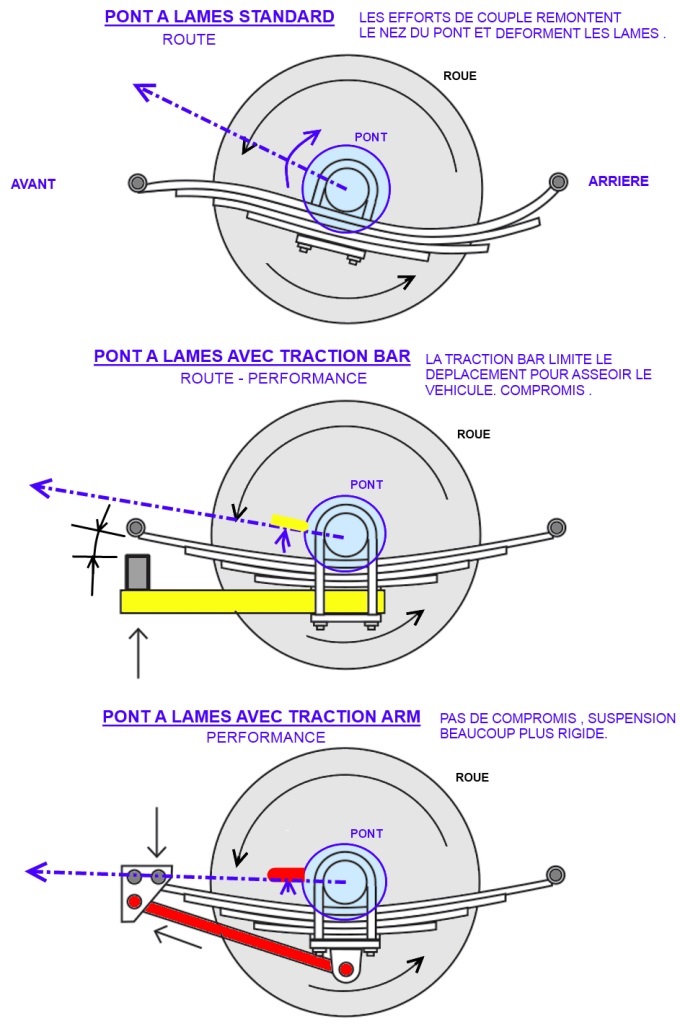 PONT A LAMES STANDARD
ROUTE

LES EFFORTS DE COUPLE REMONTENT LE NEZ DU PONT ET DEFORMENT LES LAMES .

ROUE

PONT

AVANT

ARRIERE

PONT A LAMES AVEC TRACTION BAR
ROUTE - PERFORMANCE

LA TRACTION BAR LIMITE LE DEPLACEMENT POUR ASSEOIR LE VEHICULE. COMPROMIS .

ROUE

PONT

PONT A LAMES AVEC TRACTION ARM
PERFORMANCE

PAS DE COMPROMIS , SUSPENSION BEAUCOUP PLUS RIGIDE.

ROUE

PONT